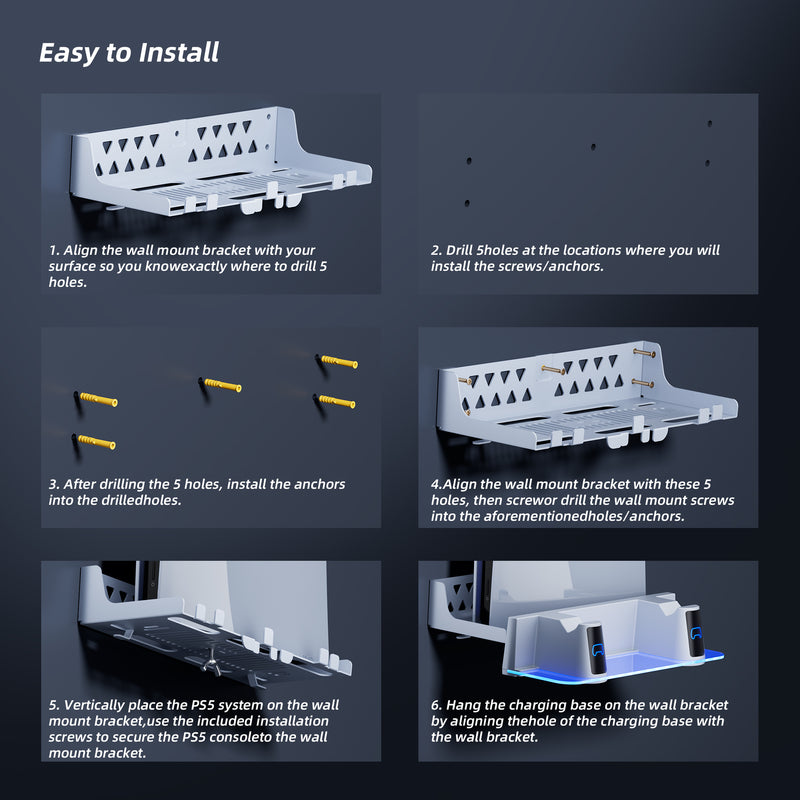 Easy to Install

1. Align the wall mount bracket with your surface so you knowexactly where to drill 5 holes.

2. Drill 5holes at the locations where you will install the screws/anchors.

3. After drilling the 5 holes, install the anchors into the drilledholes.

4.Align the wall mount bracket with these 5 holes, then screwor drill the wall mount screws into the aforementionedholes/anchors.

5. Vertically place the PS5 system on the wall mount bracket,use the included installation screws to secure the PS5 consoleto the wall mount bracket.

6. Hang the charging base on the wall bracket by aligning thehole of the charging base with the wall bracket.