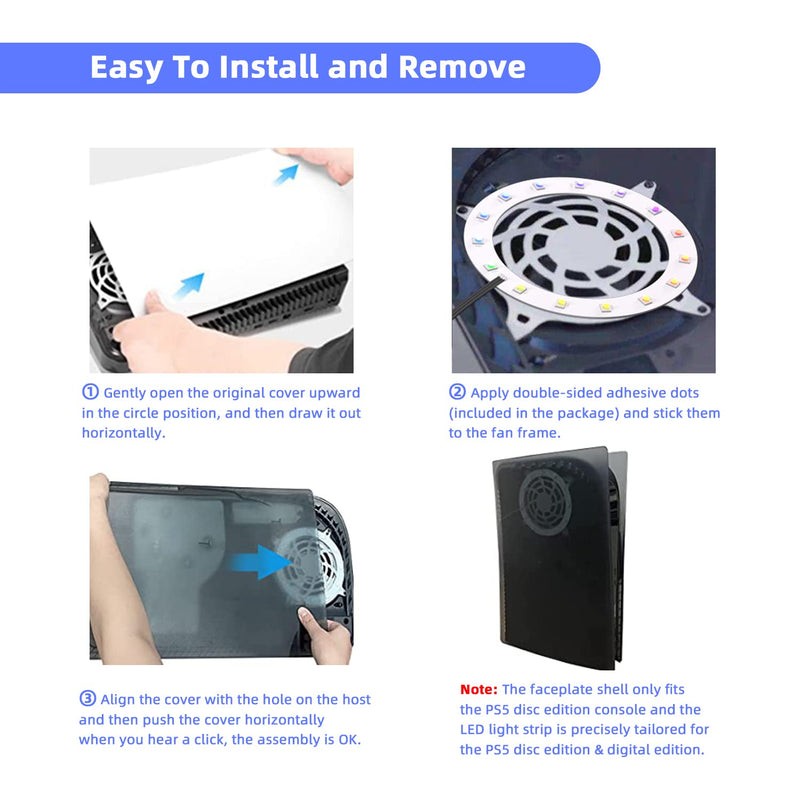 Easy To Install and Remove

① Gently open the original cover upward in the circle position, and then draw it out horizontally.

② Apply double-sided adhesive dots (included in the package) and stick them to the fan frame.

③ Align the cover with the hole on the host and then push the cover horizontally when you hear a click, the assembly is OK.

Note: The faceplate shell only fits the PS5 disc edition console and the LED light strip is precisely tailored for the PS5 disc edition & digital edition.